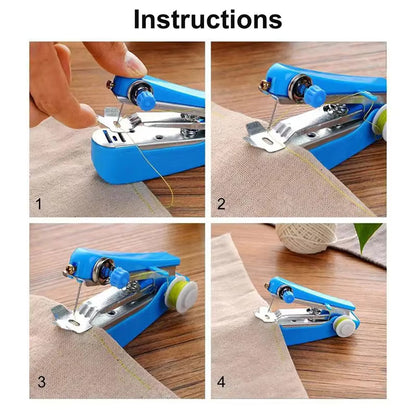 Instructions

1

2

3

4